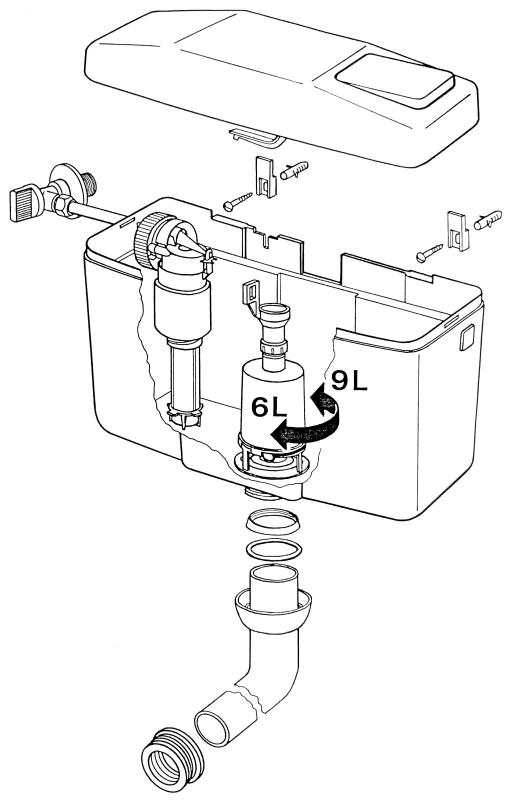 9L
6L